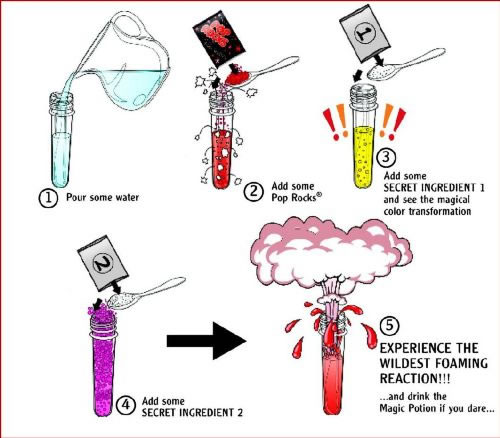 1 Pour some water

2 Add some Pop Rocks®

1

3 Add some SECRET INGREDIENT 1 and see the magical color transformation

2

4 Add some SECRET INGREDIENT 2

5 EXPERIENCE THE WILDEST FOAMING REACTION!!!

...and drink the Magic Potion if you dare...