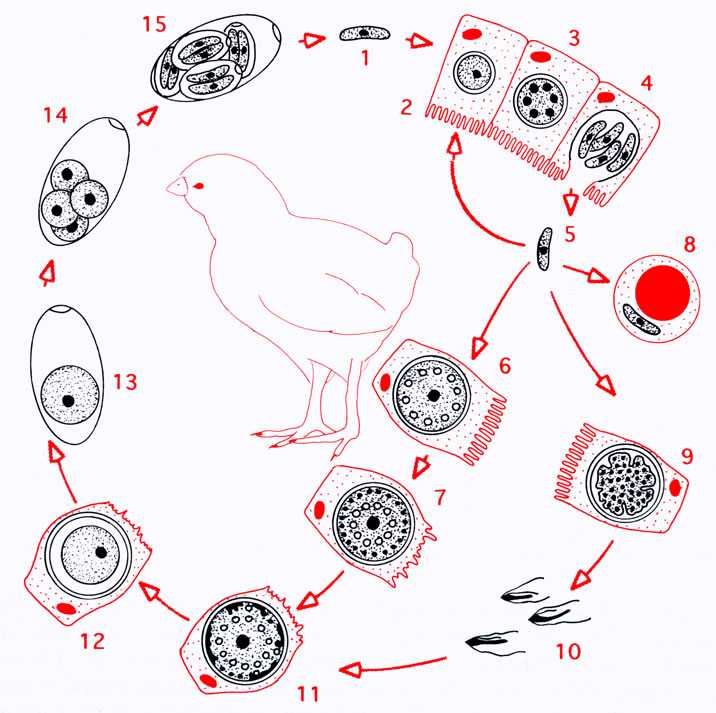 15
1
3
4
2
14
5
8
6
13
9
7
12
10
11